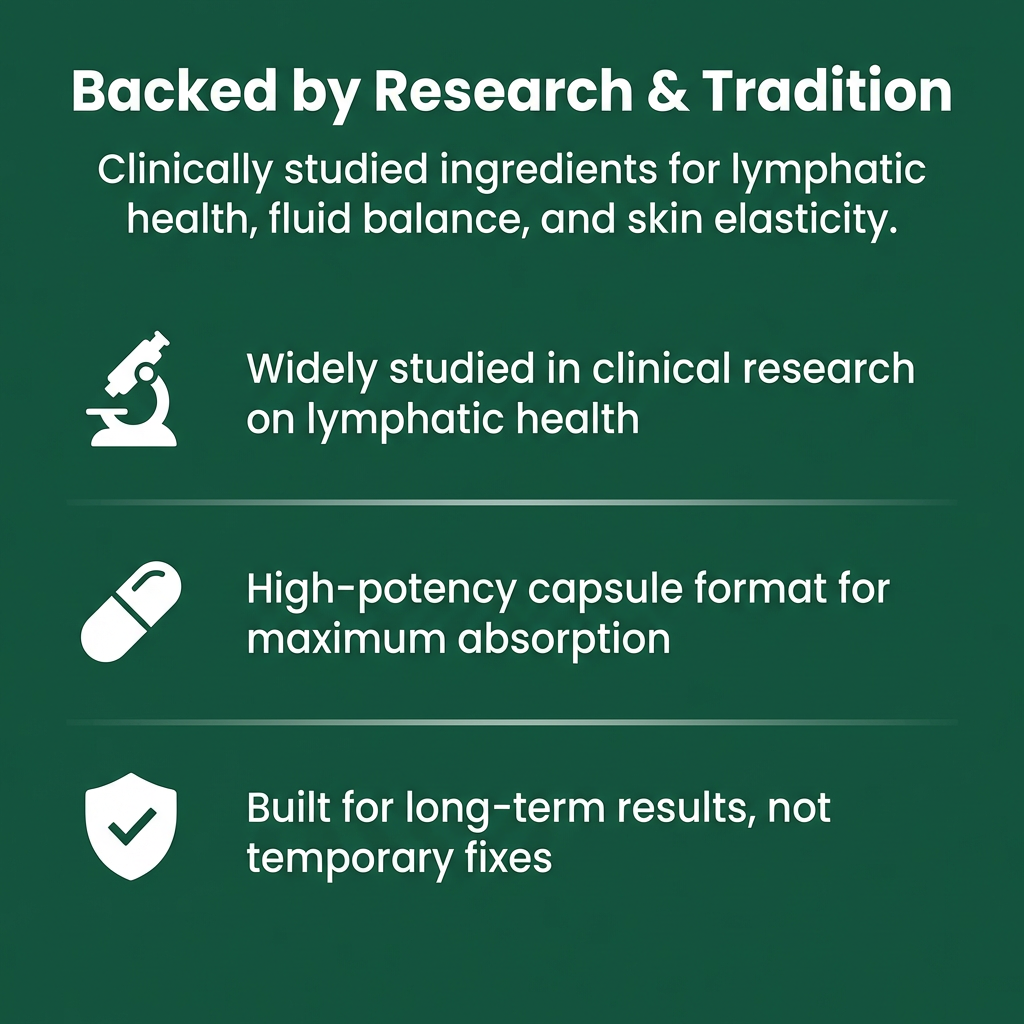 Backed by Research & Tradition

Clinically studied ingredients for lymphatic health, fluid balance, and skin elasticity.

Widely studied in clinical research on lymphatic health

High-potency capsule format for maximum absorption

Built for long-term results, not temporary fixes